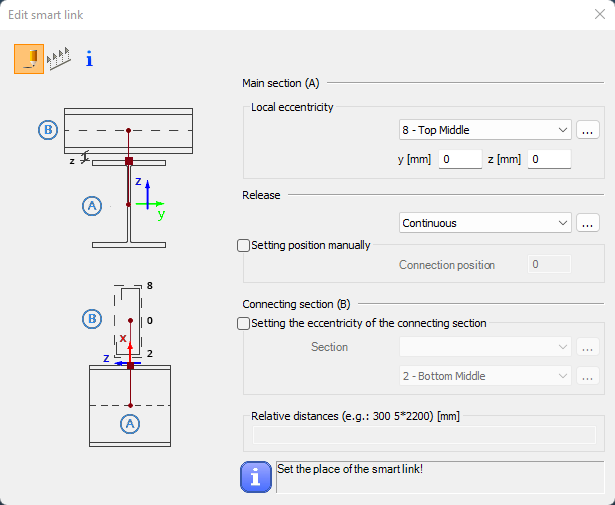 Edit smart link

i

B
z
z
A
y

8
B
0
x
z
2
A

Main section (A)

Local eccentricity

8 - Top Middle
...
y [mm] 0 z [mm] 0

Release

Continuous
...

Setting position manually

Connection position 0

Connecting section (B)

Setting the eccentricity of the connecting section

Section
...
2 - Bottom Middle
...

Relative distances (e.g.: 300 5*2200) [mm]

i
Set the place of the smart link!